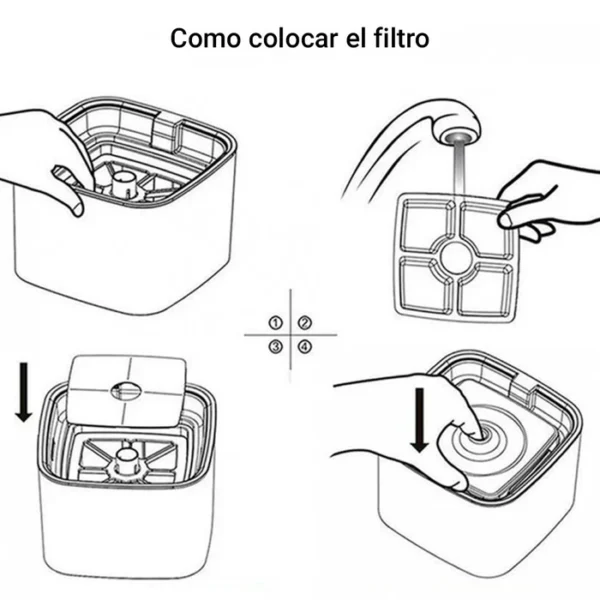 Como colocar el filtro

①
②
③
④