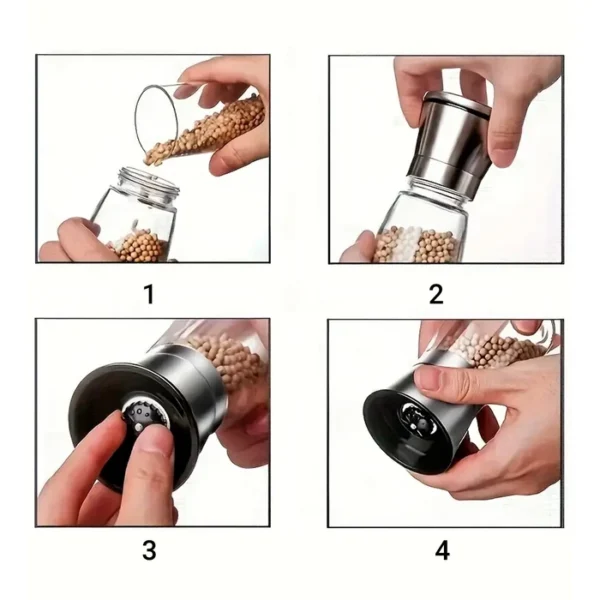 1

2

3

4